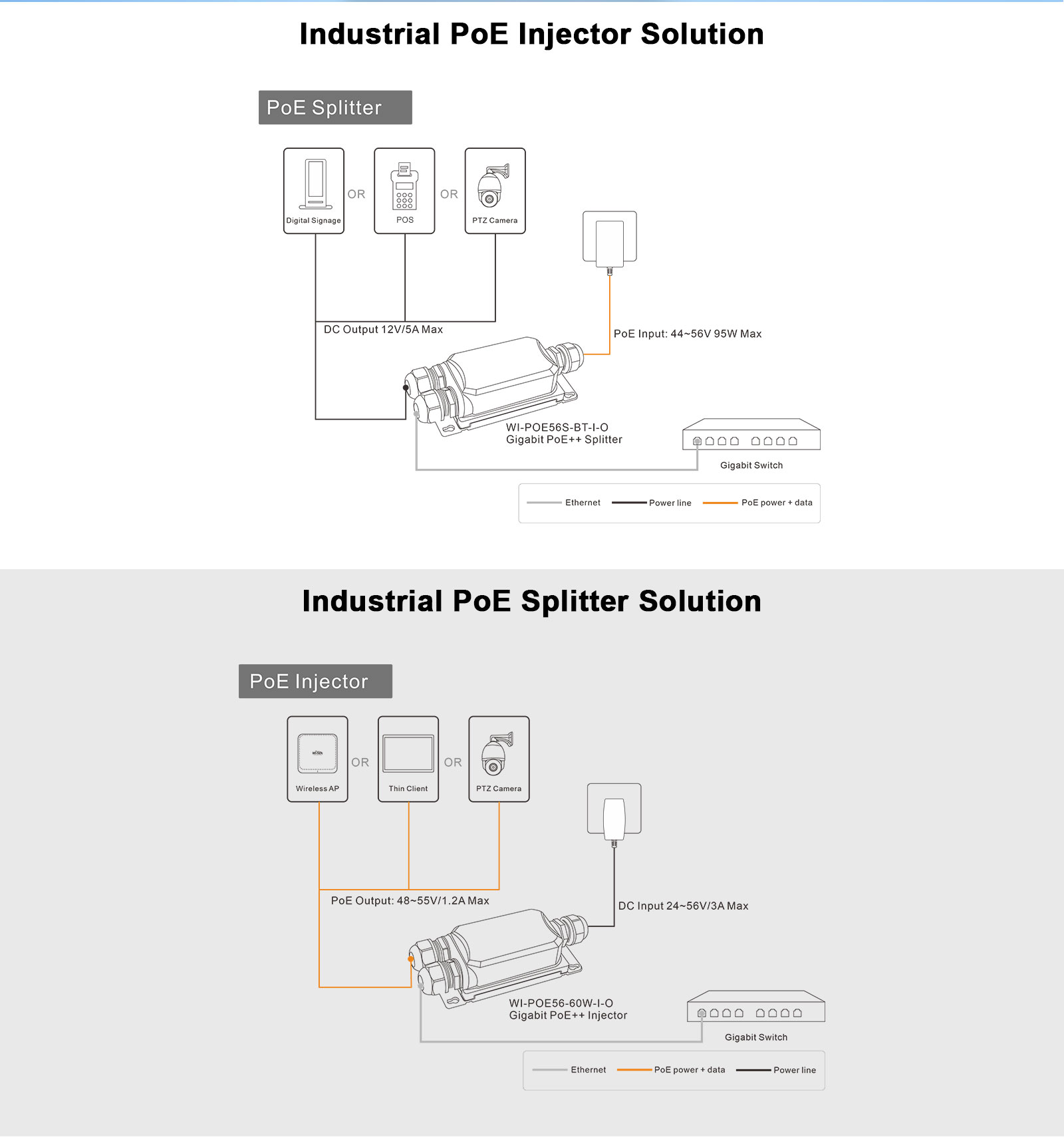 Industrial PoE Injector Solution

PoE Splitter

Digital Signage OR POS OR PTZ Camera

DC Output 12V/5A Max

PoE Input: 44~56V 95W Max

WI-POE56S-BT-I-O
Gigabit PoE++ Splitter

Gigabit Switch

Ethernet Power line PoE power + data

Industrial PoE Splitter Solution

PoE Injector

Wireless AP OR Thin Client OR PTZ Camera

PoE Output: 48~55V/1.2A Max

DC Input 24~56V/3A Max

WI-POE56-60W-I-O
Gigabit PoE++ Injector

Gigabit Switch

Ethernet PoE power + data Power line